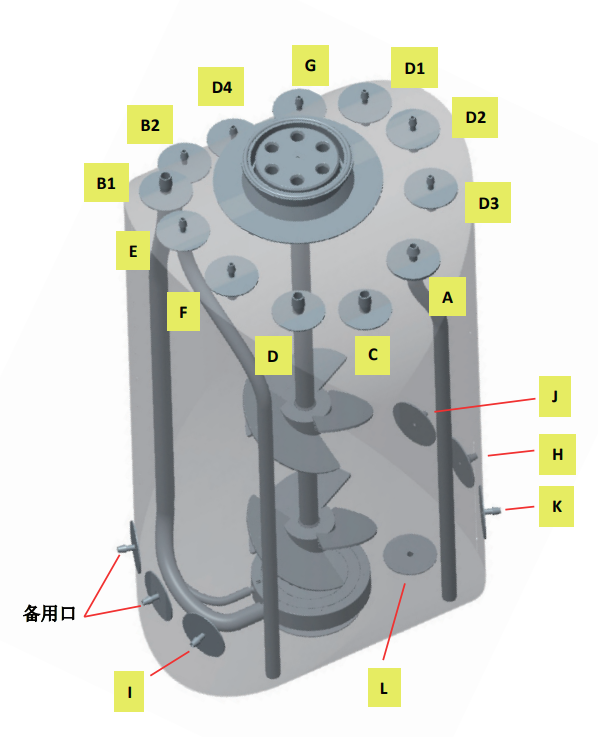 G
D1
D4
D2
B2
B1
D3
E
A
F
D
C
J
H
K
备用口
I
L